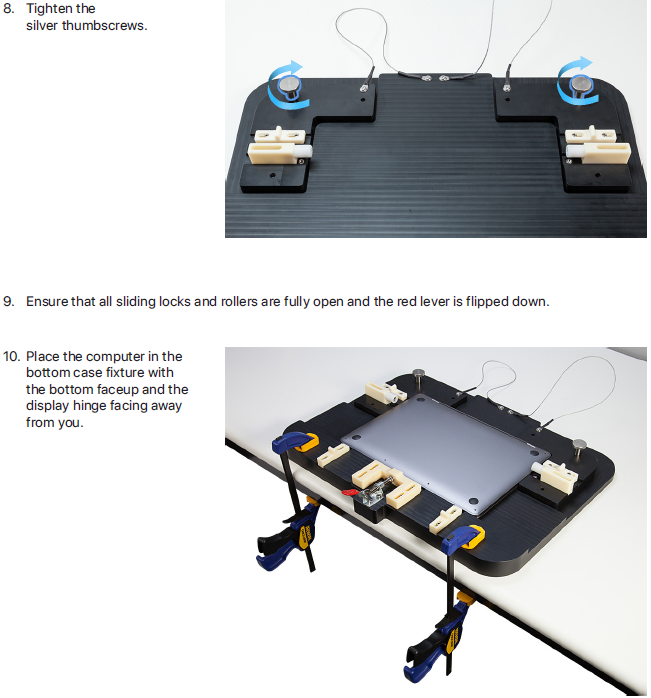 8. Tighten the silver thumbscrews.

9. Ensure that all sliding locks and rollers are fully open and the red lever is flipped down.

10. Place the computer in the bottom case fixture with the bottom faceup and the display hinge facing away from you.