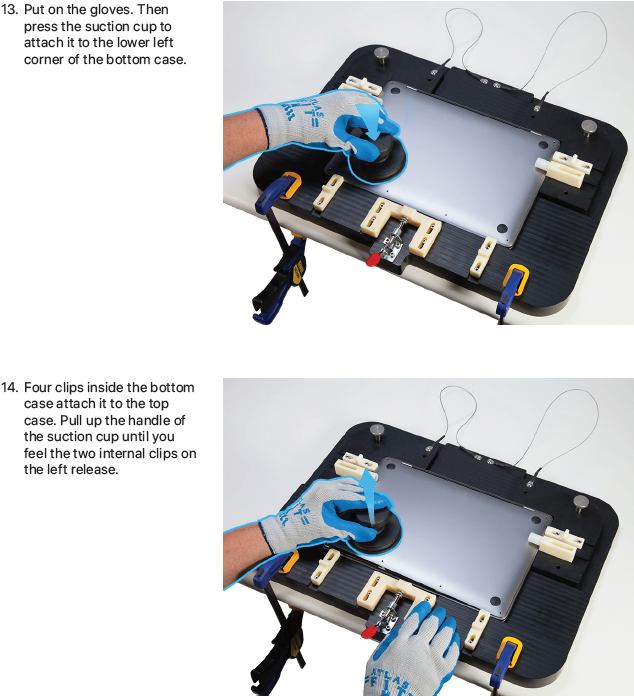 13. Put on the gloves. Then press the suction cup to attach it to the lower left corner of the bottom case.

ATLAS FIT

14. Four clips inside the bottom case attach it to the top case. Pull up the handle of the suction cup until you feel the two internal clips on the left release.

ATLAS FIT

ATLAS FIT