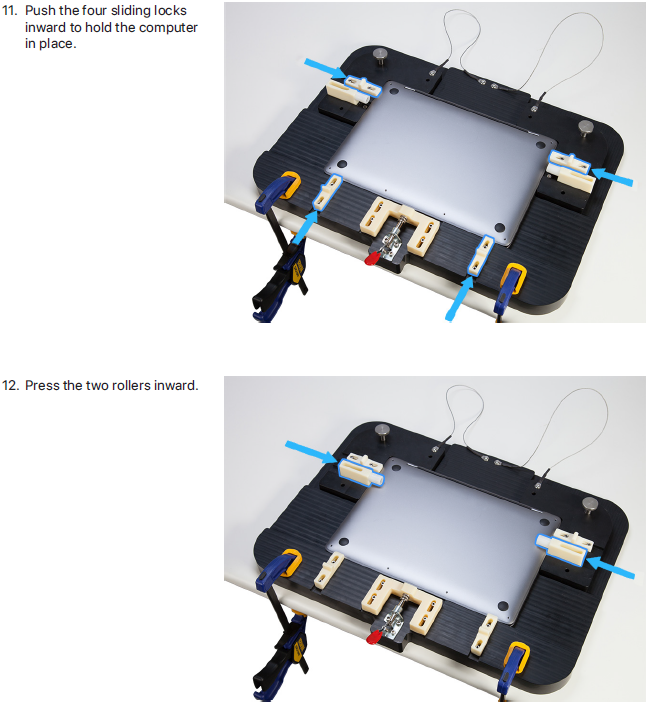 11. Push the four sliding locks inward to hold the computer in place.

12. Press the two rollers inward.