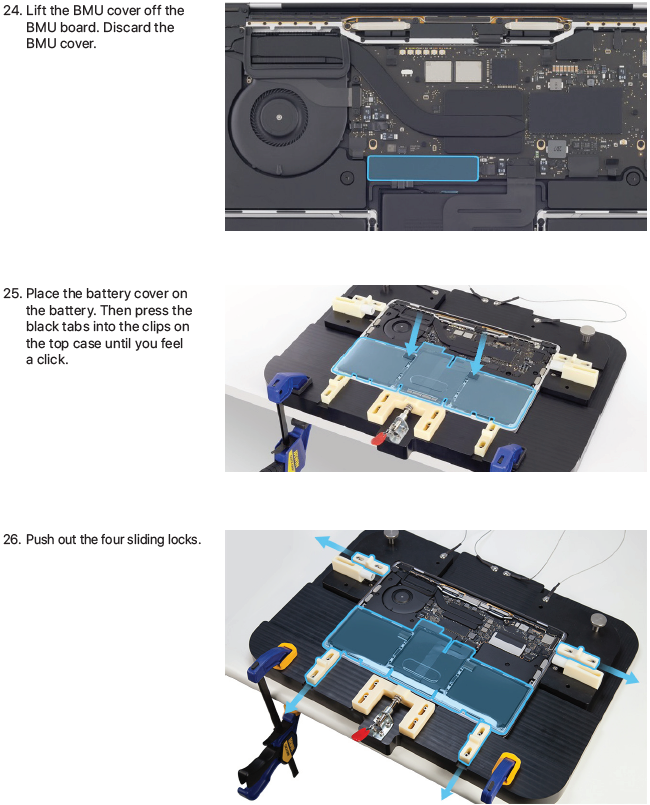 24. Lift the BMU cover off the BMU board. Discard the BMU cover.

25. Place the battery cover on the battery. Then press the black tabs into the clips on the top case until you feel a click.

26. Push out the four sliding locks.