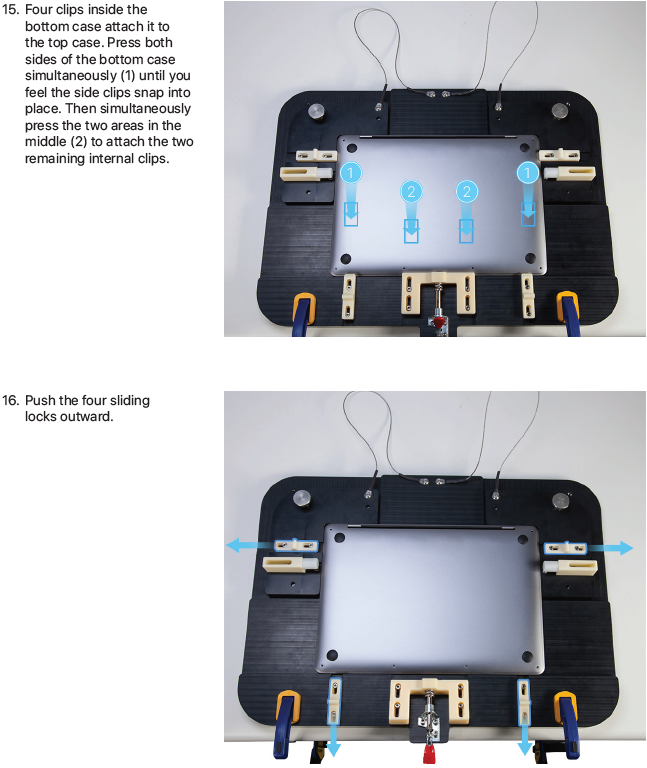 15. Four clips inside the bottom case attach it to the top case. Press both sides of the bottom case simultaneously (1) until you feel the side clips snap into place. Then simultaneously press the two areas in the middle (2) to attach the two remaining internal clips.

1

2

2

1

16. Push the four sliding locks outward.