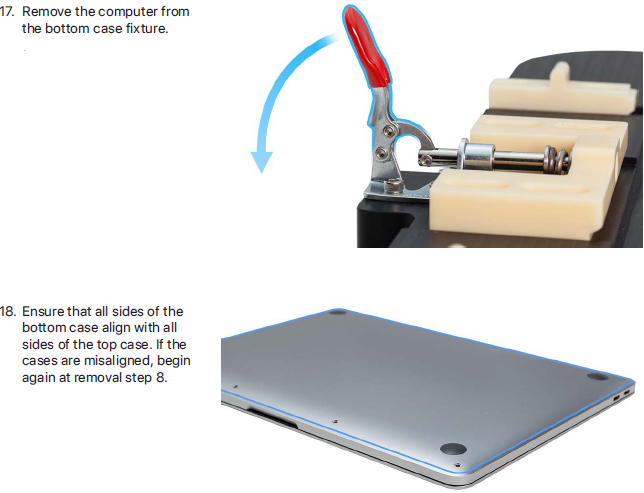 17. Remove the computer from the bottom case fixture.

18. Ensure that all sides of the bottom case align with all sides of the top case. If the cases are misaligned, begin again at removal step 8.