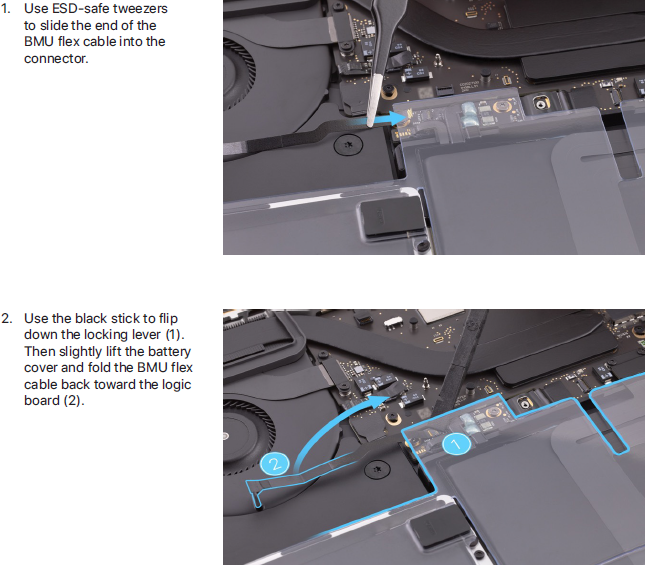 1. Use ESD-safe tweezers to slide the end of the BMU flex cable into the connector.

2. Use the black stick to flip down the locking lever (1). Then slightly lift the battery cover and fold the BMU flex cable back toward the logic board (2).

2

1