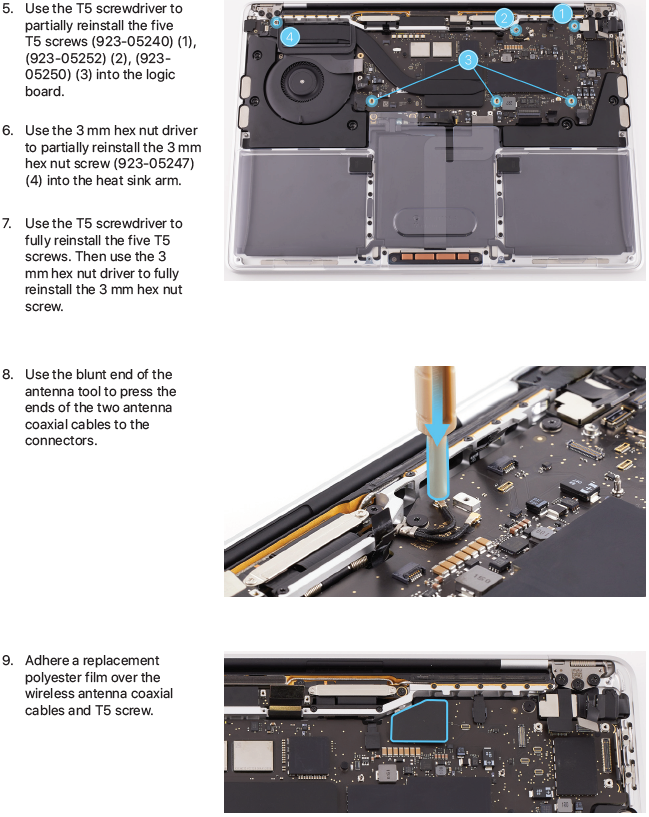 5. Use the T5 screwdriver to partially reinstall the five T5 screws (923-05240) (1), (923-05252) (2), (923-05250) (3) into the logic board.

6. Use the 3 mm hex nut driver to partially reinstall the 3 mm hex nut screw (923-05247) (4) into the heat sink arm.

7. Use the T5 screwdriver to fully reinstall the five T5 screws. Then use the 3 mm hex nut driver to fully reinstall the 3 mm hex nut screw.

4
2
1
3

8. Use the blunt end of the antenna tool to press the ends of the two antenna coaxial cables to the connectors.

9. Adhere a replacement polyester film over the wireless antenna coaxial cables and T5 screw.