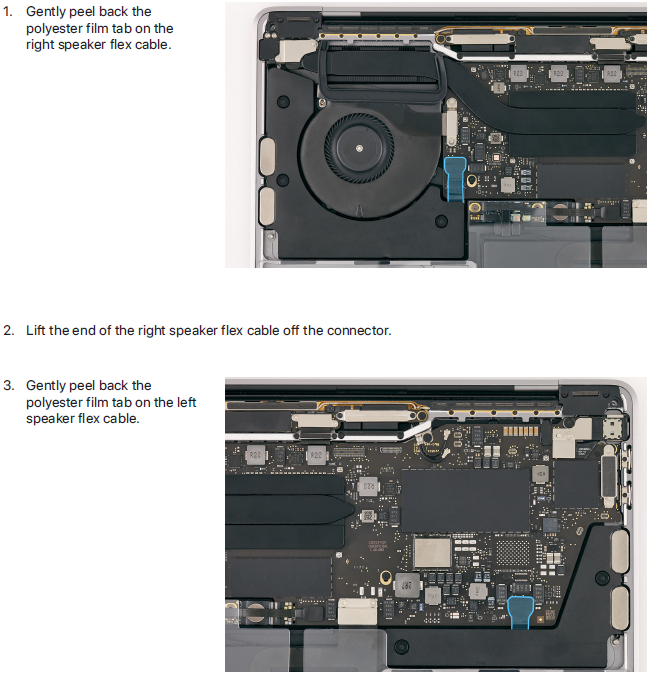 1. Gently peel back the polyester film tab on the right speaker flex cable.

2. Lift the end of the right speaker flex cable off the connector.

3. Gently peel back the polyester film tab on the left speaker flex cable.