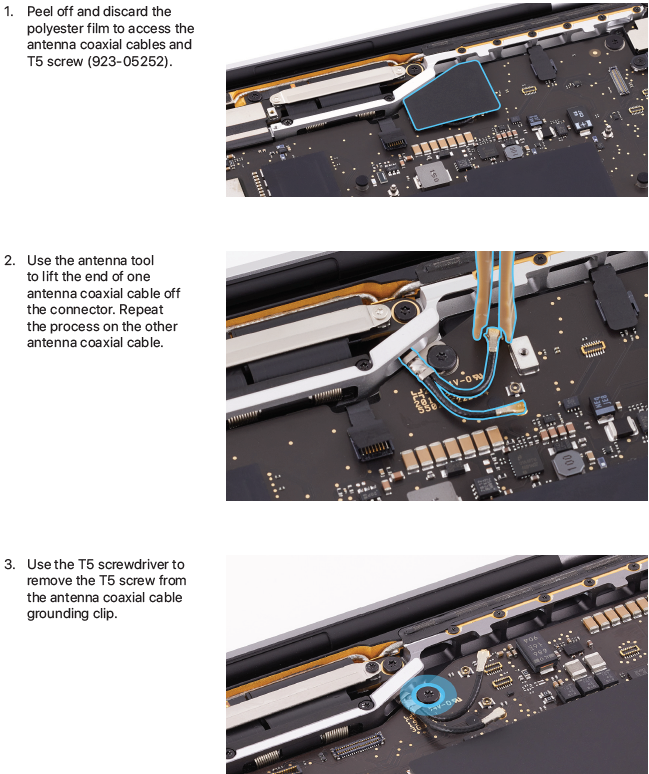 1. Peel off and discard the polyester film to access the antenna coaxial cables and T5 screw (923-05252).

2. Use the antenna tool to lift the end of one antenna coaxial cable off the connector. Repeat the process on the other antenna coaxial cable.

3. Use the T5 screwdriver to remove the T5 screw from the antenna coaxial cable grounding clip.