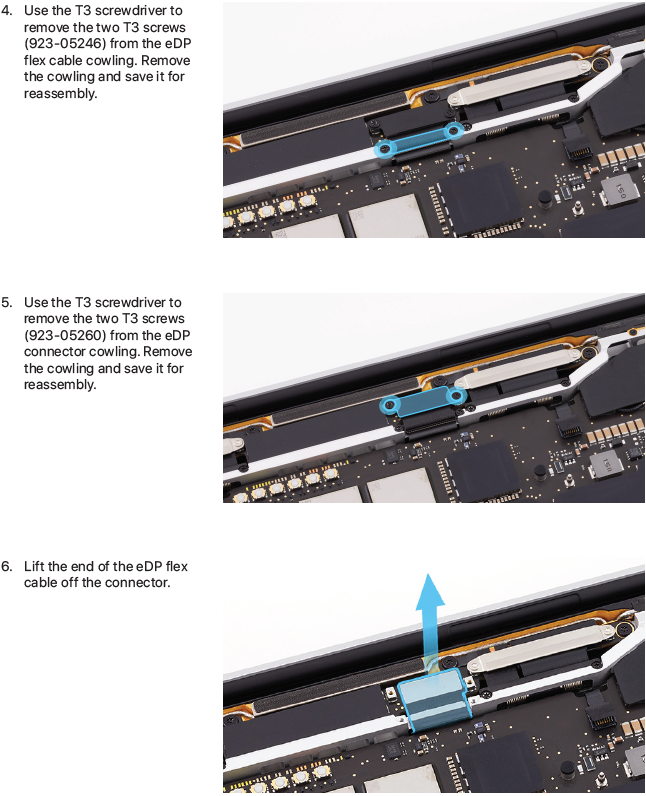 4. Use the T3 screwdriver to remove the two T3 screws (923-05246) from the eDP flex cable cowling. Remove the cowling and save it for reassembly.

5. Use the T3 screwdriver to remove the two T3 screws (923-05260) from the eDP connector cowling. Remove the cowling and save it for reassembly.

6. Lift the end of the eDP flex cable off the connector.