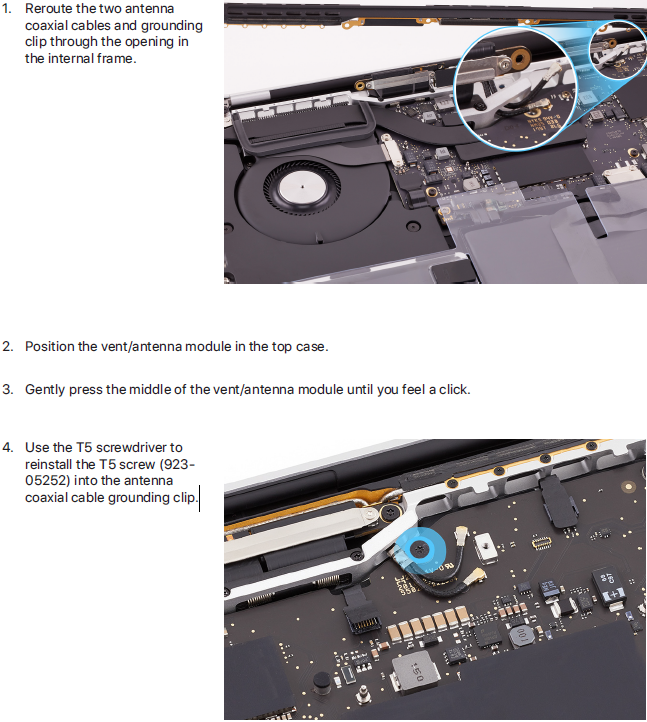 1. Reroute the two antenna coaxial cables and grounding clip through the opening in the internal frame.

2. Position the vent/antenna module in the top case.

3. Gently press the middle of the vent/antenna module until you feel a click.

4. Use the T5 screwdriver to reinstall the T5 screw (923-05252) into the antenna coaxial cable grounding clip.