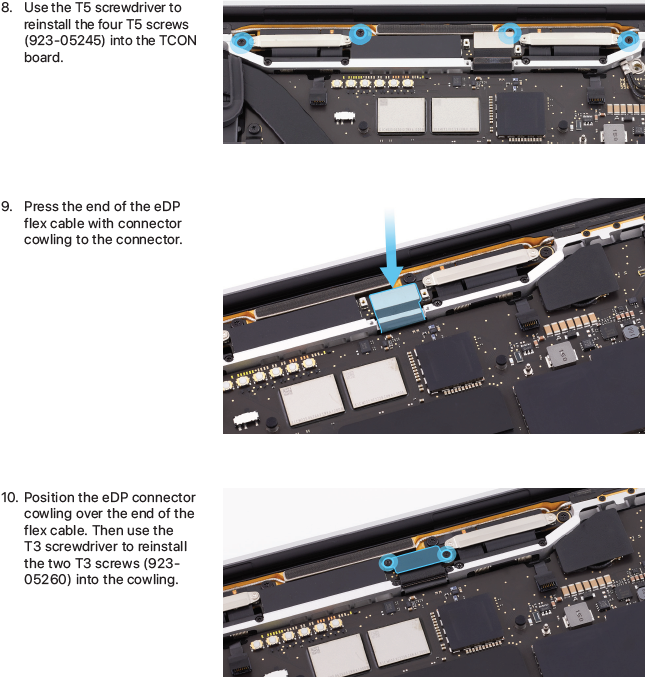 8. Use the T5 screwdriver to reinstall the four T5 screws (923-05245) into the TCON board.

9. Press the end of the eDP flex cable with connector cowling to the connector.

10. Position the eDP connector cowling over the end of the flex cable. Then use the T3 screwdriver to reinstall the two T3 screws (923-05260) into the cowling.