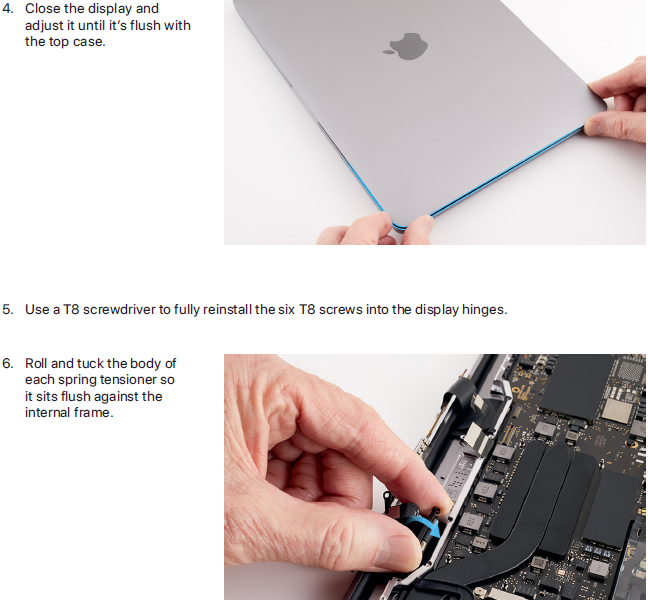 4. Close the display and adjust it until it's flush with the top case.

5. Use a T8 screwdriver to fully reinstall the six T8 screws into the display hinges.

6. Roll and tuck the body of each spring tensioner so it sits flush against the internal frame.