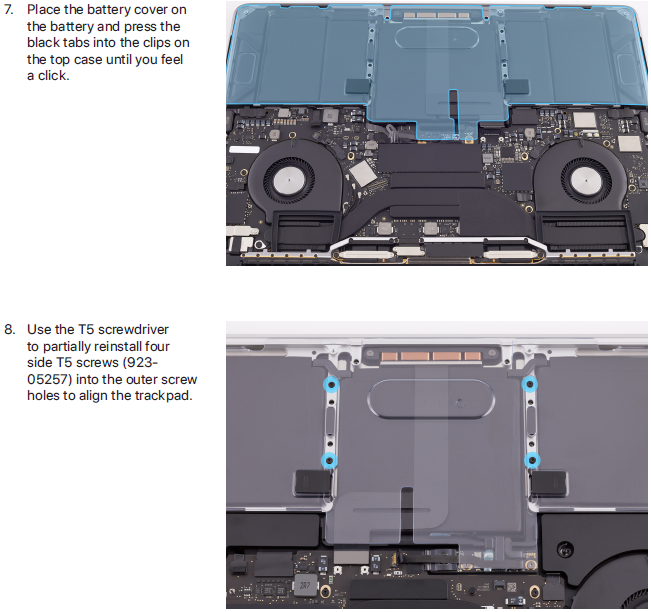 7. Place the battery cover on the battery and press the black tabs into the clips on the top case until you feel a click.

8. Use the T5 screwdriver to partially reinstall four side T5 screws (923-05257) into the outer screw holes to align the trackpad.