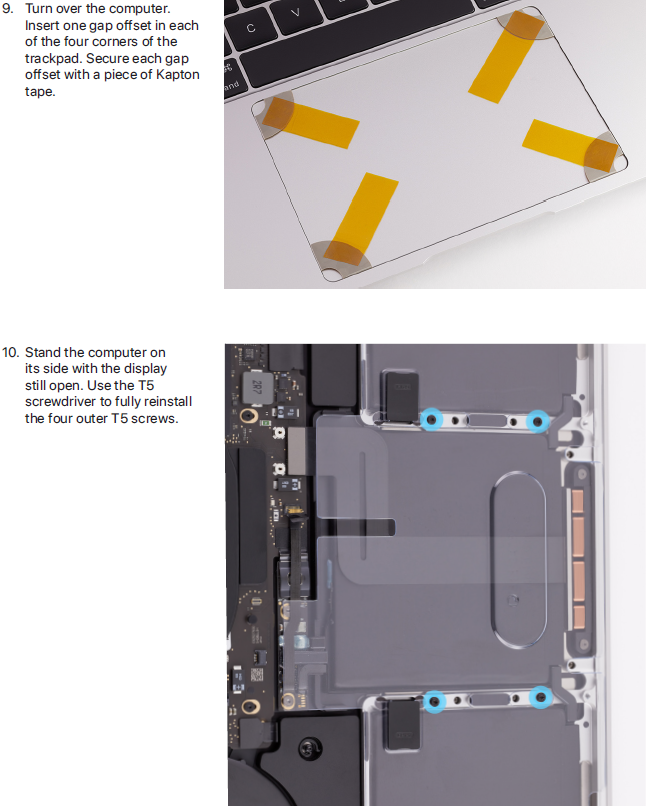 9. Turn over the computer. Insert one gap offset in each of the four corners of the trackpad. Secure each gap offset with a piece of Kapton tape.

C V

and

10. Stand the computer on its side with the display still open. Use the T5 screwdriver to fully reinstall the four outer T5 screws.

2R7