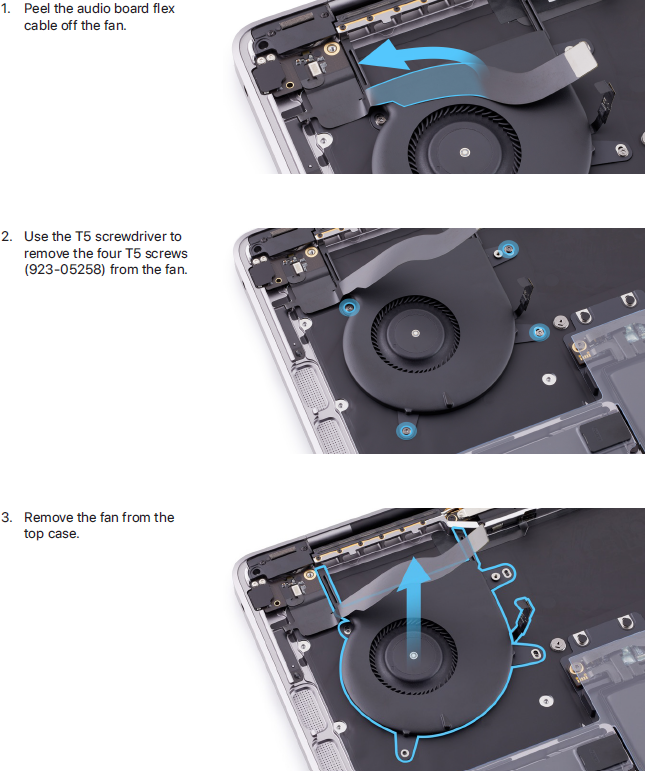 1. Peel the audio board flex cable off the fan.

2. Use the T5 screwdriver to remove the four T5 screws (923-05258) from the fan.

3. Remove the fan from the top case.