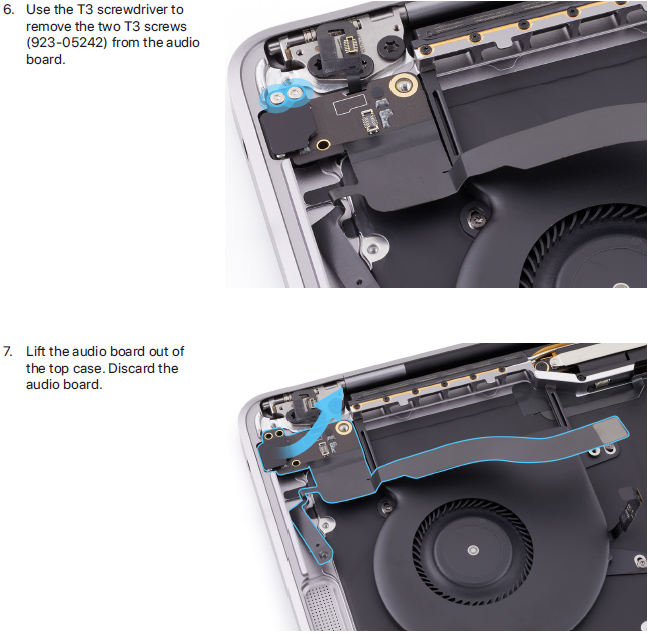 6. Use the T3 screwdriver to remove the two T3 screws (923-05242) from the audio board.

7. Lift the audio board out of the top case. Discard the audio board.