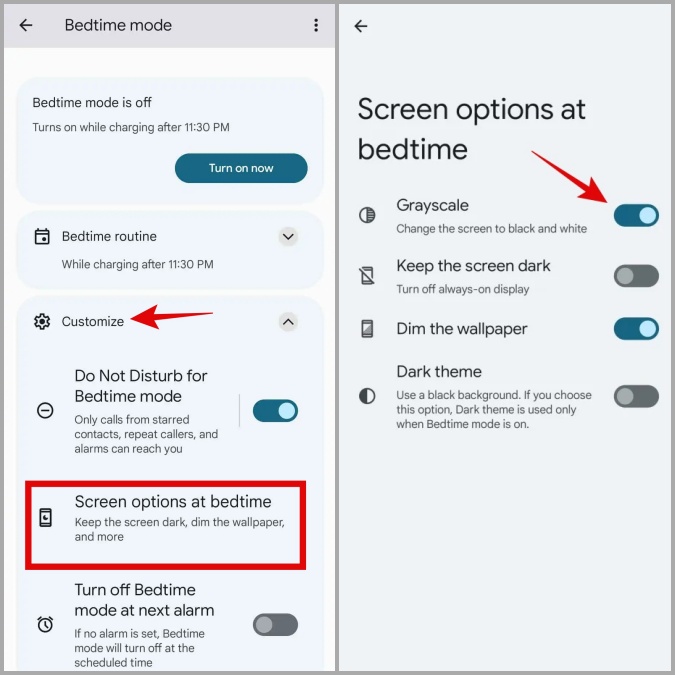 Bedtime mode

Bedtime mode is off
Turns on while charging after 11:30 PM

Turn on now

Bedtime routine
While charging after 11:30 PM

Customize

Do Not Disturb for Bedtime mode
Only calls from starred contacts, repeat callers, and alarms can reach you

Screen options at bedtime
Keep the screen dark, dim the wallpaper, and more

Turn off Bedtime mode at next alarm
If no alarm is set, Bedtime mode will turn off at the scheduled time

Screen options at bedtime

Grayscale
Change the screen to black and white

Keep the screen dark
Turn off always-on display

Dim the wallpaper

Dark theme
Use a black background. If you choose this option, Dark theme is used only when Bedtime mode is on.