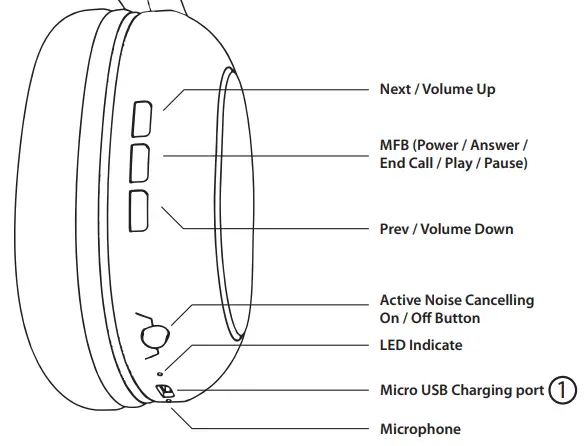 Next / Volume Up

MFB (Power / Answer / End Call / Play / Pause)

Prev / Volume Down

Active Noise Cancelling On / Off Button

LED Indicate

Micro USB Charging port ①

Microphone