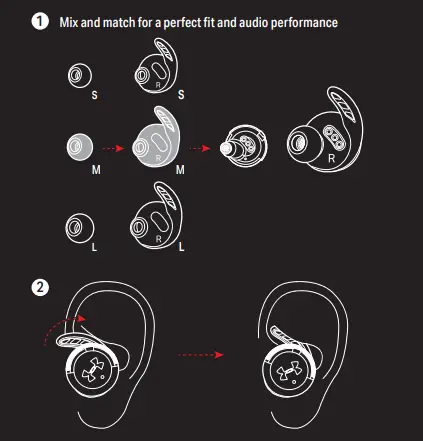 1 Mix and match for a perfect fit and audio performance

S

R
S

M

R
M

R

L

R
L

2