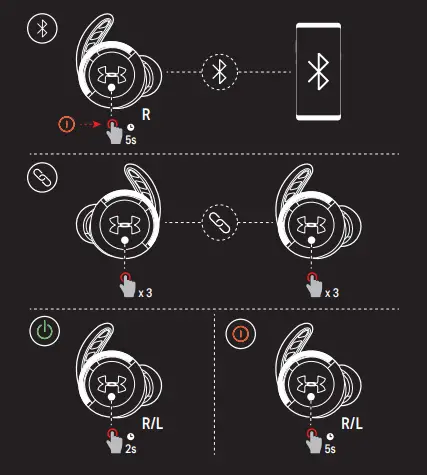 R
5s

x 3
x 3

R/L
2s

R/L
5s