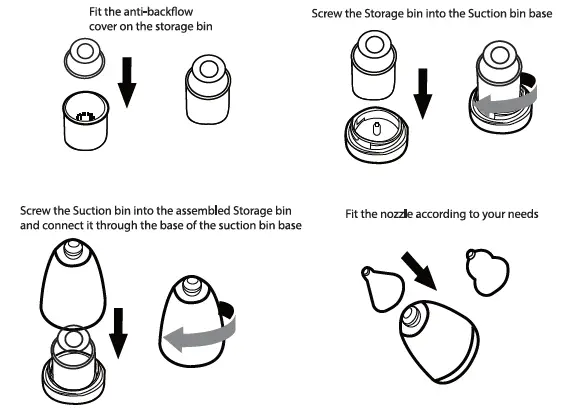 Fit the anti-backflow cover on the storage bin

Screw the Storage bin into the Suction bin base

Screw the Suction bin into the assembled Storage bin and connect it through the base of the suction bin base

Fit the nozzle according to your needs