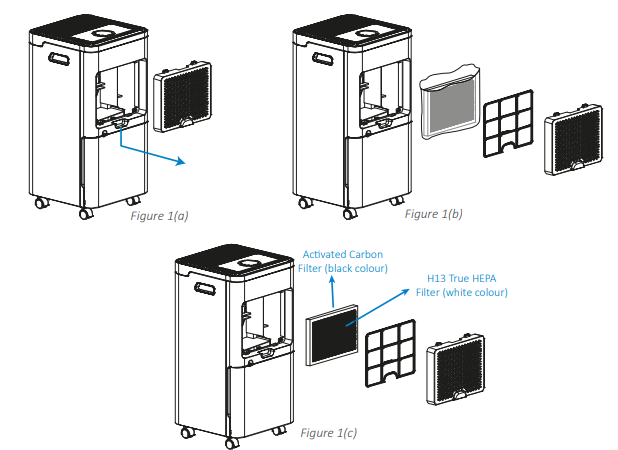 Figure 1(a)

Figure 1(b)

Activated Carbon Filter (black colour)

H13 True HEPA Filter (white colour)

Figure 1(c)