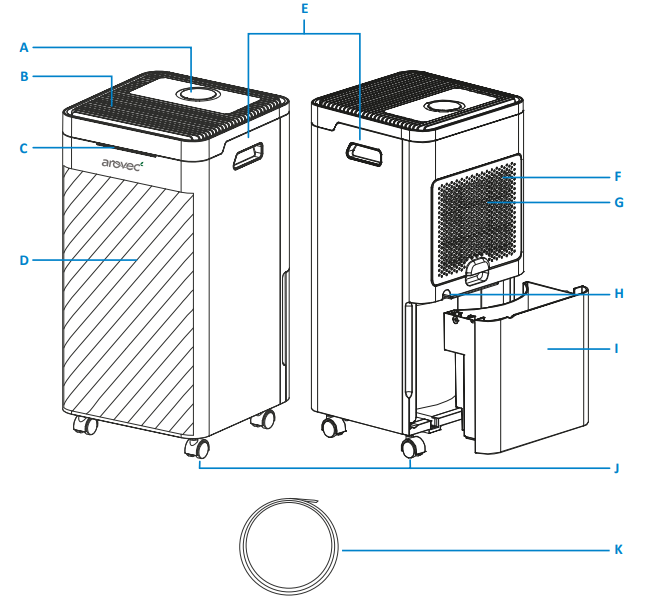 E
A
B
C
arovec
D
F
G
H
I
J
K