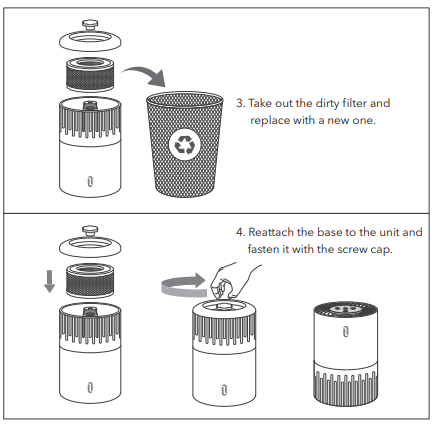 3. Take out the dirty filter and replace with a new one.

4. Reattach the base to the unit and fasten it with the screw cap.