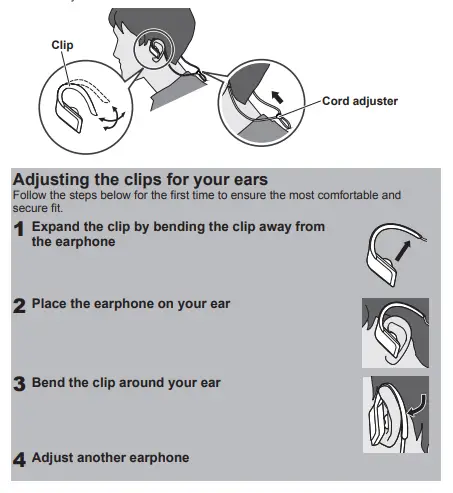 Clip

Cord adjuster

Adjusting the clips for your ears
Follow the steps below for the first time to ensure the most comfortable and secure fit.

1 Expand the clip by bending the clip away from the earphone

2 Place the earphone on your ear

3 Bend the clip around your ear

4 Adjust another earphone