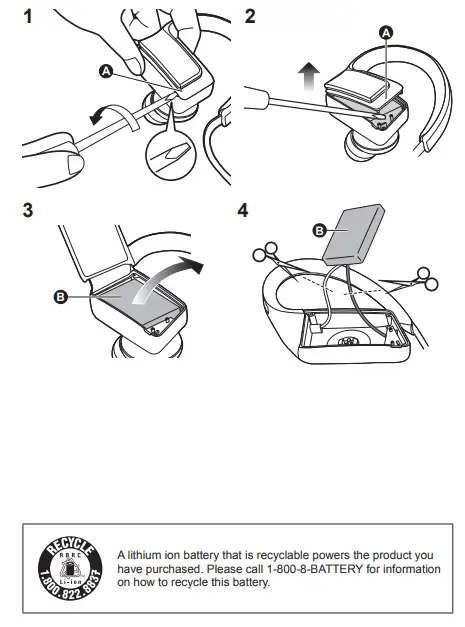 1

A

2

A

3

B

4

B

RECYCLE
RBRC
Li-ion
1.800.822.8837

A lithium ion battery that is recyclable powers the product you have purchased. Please call 1-800-8-BATTERY for information on how to recycle this battery.