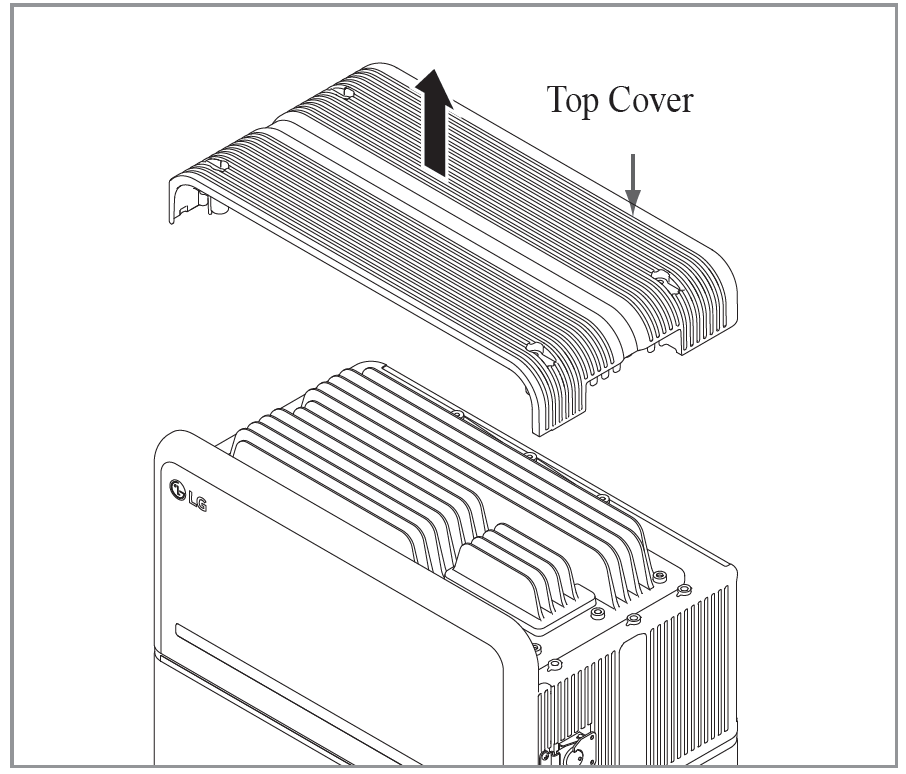 Top Cover

LG