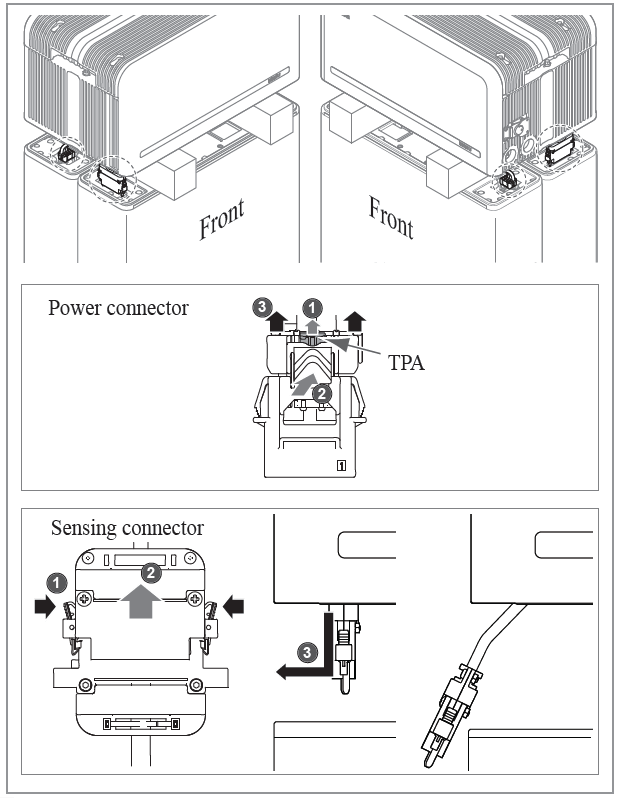 Front

Front

Power connector

3

1

TPA

2

1

Sensing connector

1

2

3