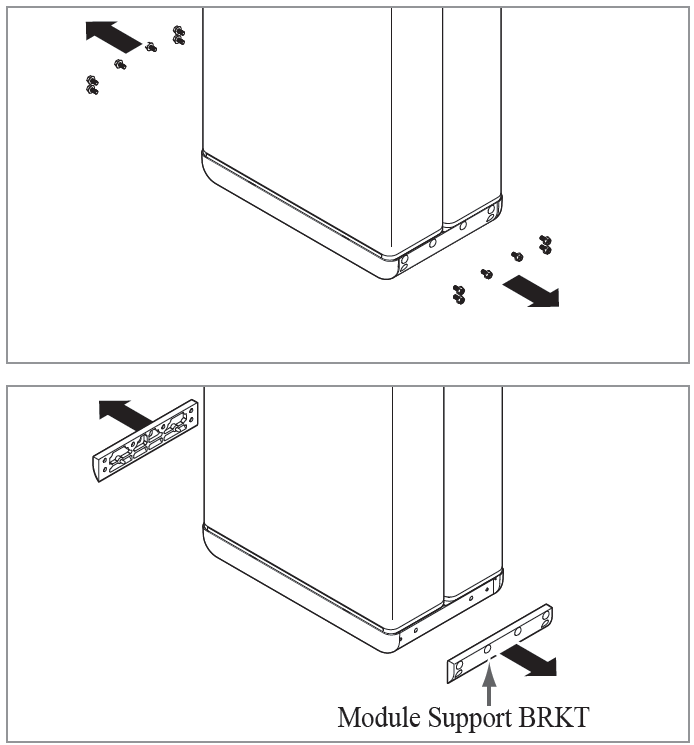 Module Support BRKT