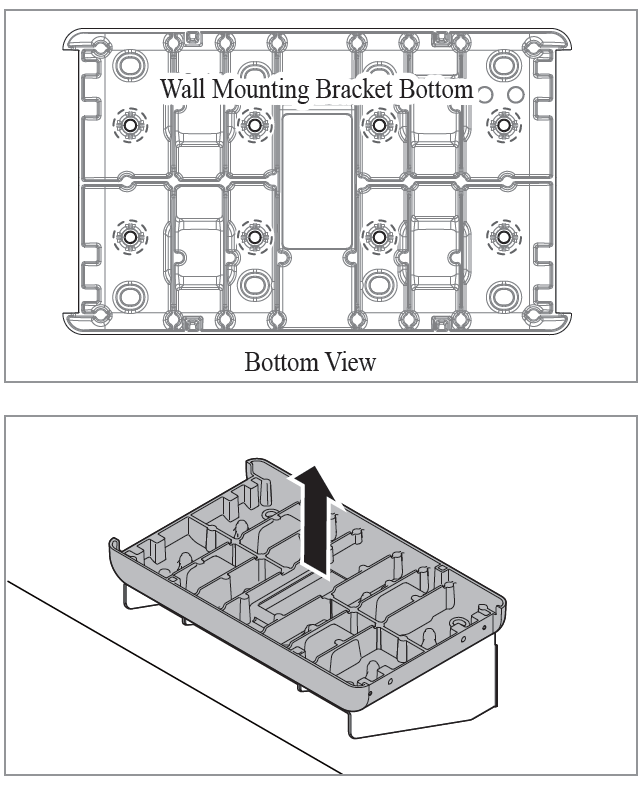 Wall Mounting Bracket Bottom

Bottom View