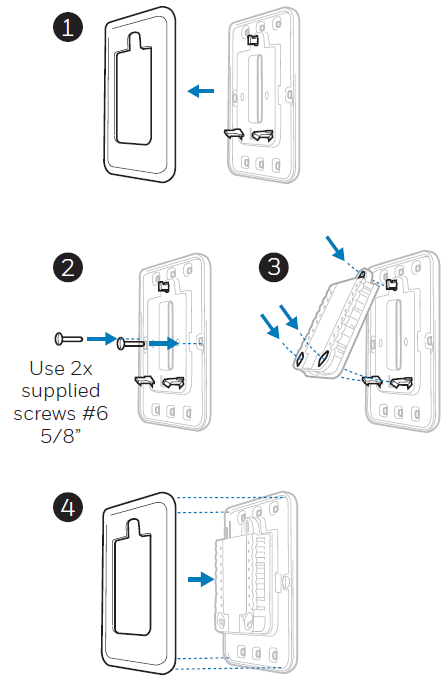 1

2

Use 2x supplied screws #6 5/8”

3

4