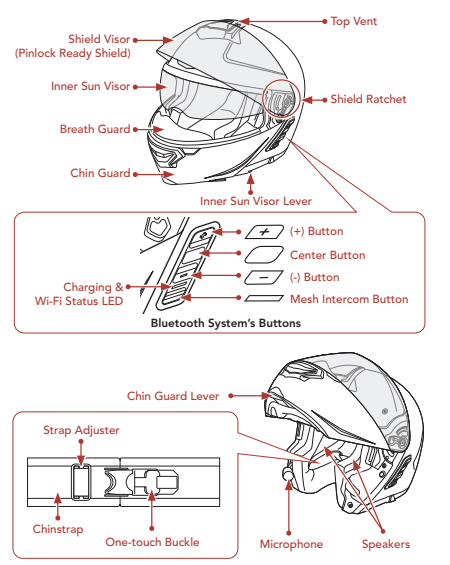 Top Vent
Shield Visor
(Pinlock Ready Shield)
Inner Sun Visor
Shield Ratchet
Breath Guard
Chin Guard
Inner Sun Visor Lever

(+) Button
Center Button
(-) Button
Charging &
Wi-Fi Status LED
Mesh Intercom Button
Bluetooth System's Buttons

Chin Guard Lever
Strap Adjuster
Chinstrap
One-touch Buckle
Microphone
Speakers