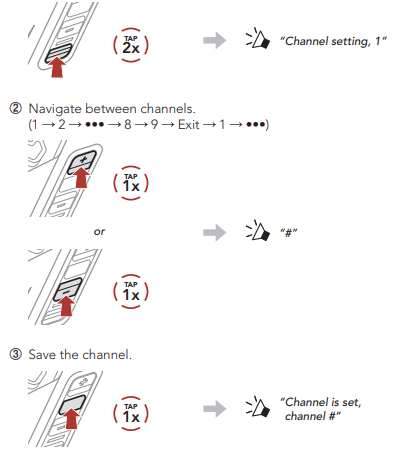 TAP
2x

"Channel setting, 1"

② Navigate between channels.
(1 → 2 → ••• → 8 → 9 → Exit → 1 → •••)

TAP
1x

or

"#"

TAP
1x

③ Save the channel.

TAP
1x

"Channel is set, channel #"