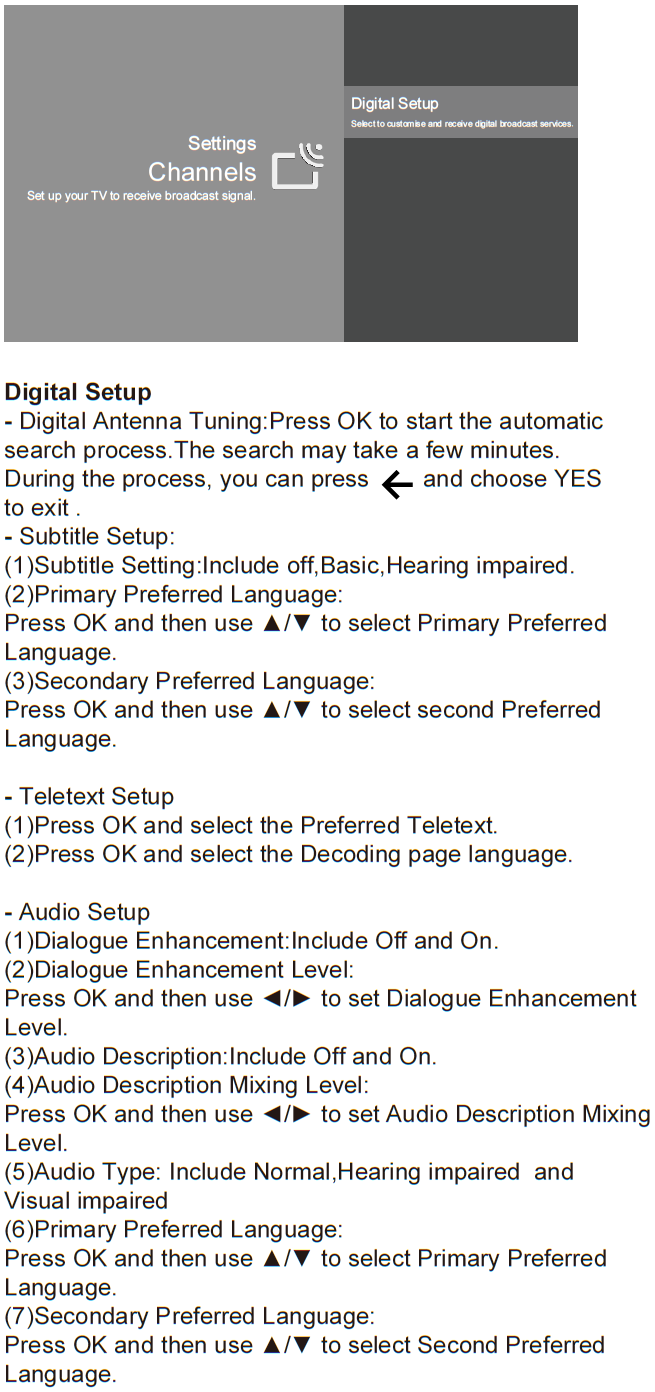 Settings
Channels
Set up your TV to receive broadcast signal.

Digital Setup
Select to customise and receive digital broadcast services.

Digital Setup
- Digital Antenna Tuning:Press OK to start the automatic search process.The search may take a few minutes. During the process, you can press ← and choose YES to exit .
- Subtitle Setup:
(1)Subtitle Setting:Include off,Basic,Hearing impaired.
(2)Primary Preferred Language:
Press OK and then use ▲/▼ to select Primary Preferred Language.
(3)Secondary Preferred Language:
Press OK and then use ▲/▼ to select second Preferred Language.

- Teletext Setup
(1)Press OK and select the Preferred Teletext.
(2)Press OK and select the Decoding page language.

- Audio Setup
(1)Dialogue Enhancement:Include Off and On.
(2)Dialogue Enhancement Level:
Press OK and then use ◄/► to set Dialogue Enhancement Level.
(3)Audio Description:Include Off and On.
(4)Audio Description Mixing Level:
Press OK and then use ◄/► to set Audio Description Mixing Level.
(5)Audio Type: Include Normal,Hearing impaired and Visual impaired
(6)Primary Preferred Language:
Press OK and then use ▲/▼ to select Primary Preferred Language.
(7)Secondary Preferred Language:
Press OK and then use ▲/▼ to select Second Preferred Language.