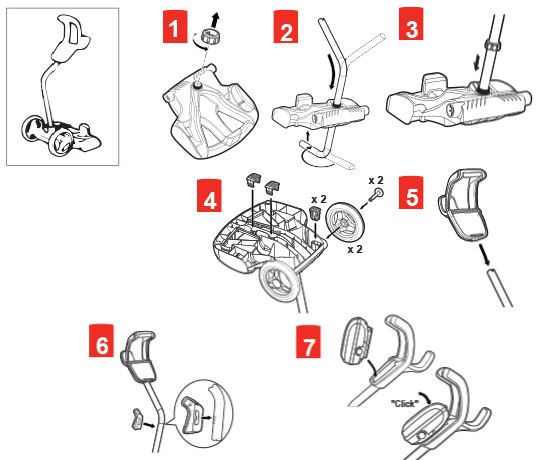 1
2
3
4
x 2
x 2
x 2
5
6
7
"Click"