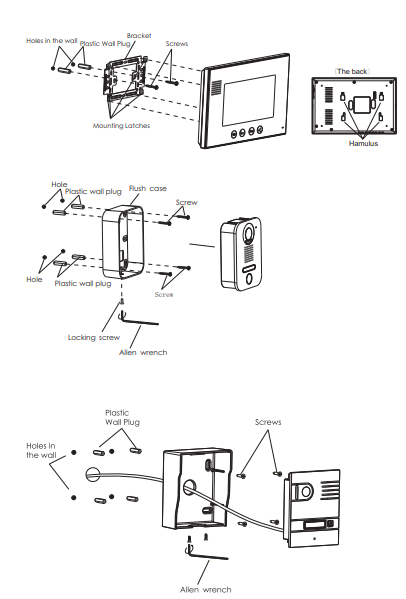 Holes in the wall
Plastic Wall Plug
Bracket
Screws
Mounting Latches
(The back)
Hamulus

Hole
Plastic wall plug
Flush case
Screw
Hole
Plastic wall plug
Screw
Locking screw
Allen wrench

Plastic Wall Plug
Screws
Holes in the wall
Allen wrench