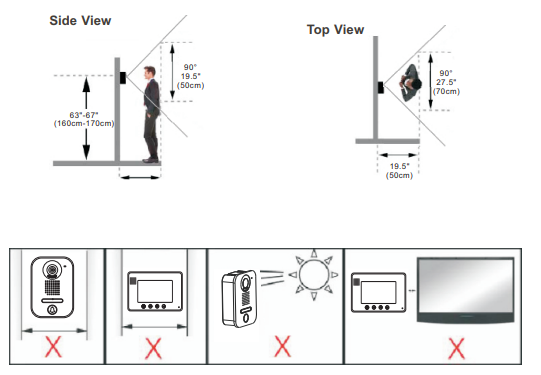 Side View

90°
19.5"
(50cm)

63"-67"
(160cm-170cm)

Top View

90°
27.5"
(70cm)

19.5"
(50cm)

X

X

X

X