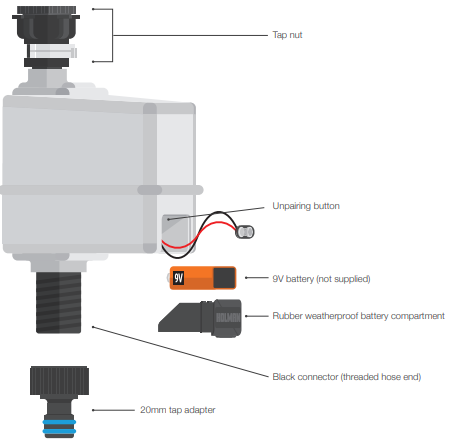 Tap nut

Unpairing button

9V

9V battery (not supplied)

HOLMAN

Rubber weatherproof battery compartment

Black connector (threaded hose end)

20mm tap adapter