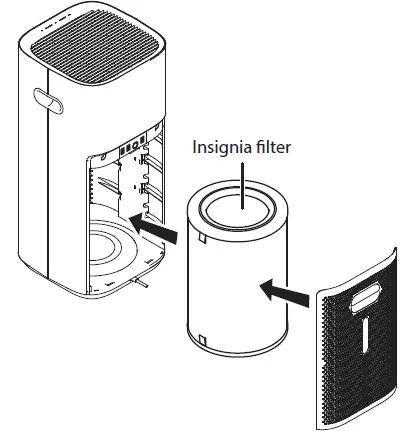 Insignia filter