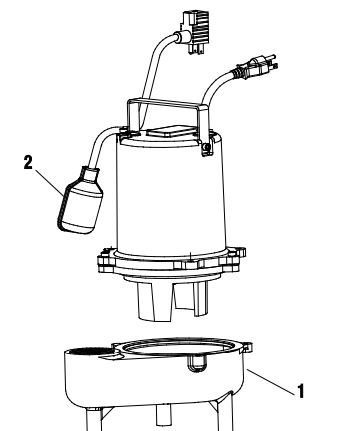 2

1