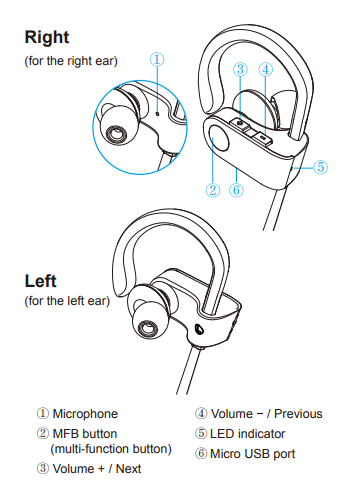 Right
(for the right ear)

①

③ ④

⑤

② ⑥

Left
(for the left ear)

① Microphone
② MFB button (multi-function button)
③ Volume + / Next
④ Volume − / Previous
⑤ LED indicator
⑥ Micro USB port