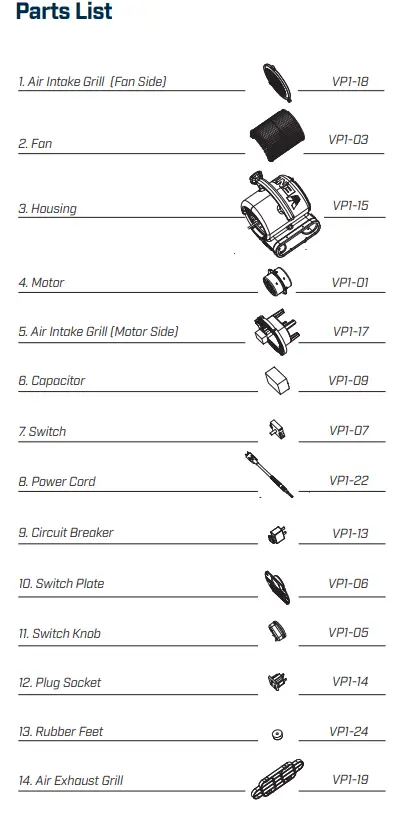 Parts List

1. Air Intake Grill (Fan Side) VP1-18

2. Fan VP1-03

3. Housing VP1-15

4. Motor VP1-01

5. Air Intake Grill (Motor Side) VP1-17

6. Capacitor VP1-09

7. Switch VP1-07

8. Power Cord VP1-22

9. Circuit Breaker VP1-13

10. Switch Plate VP1-06

11. Switch Knob VP1-05

12. Plug Socket VP1-14

13. Rubber Feet VP1-24

14. Air Exhaust Grill VP1-19