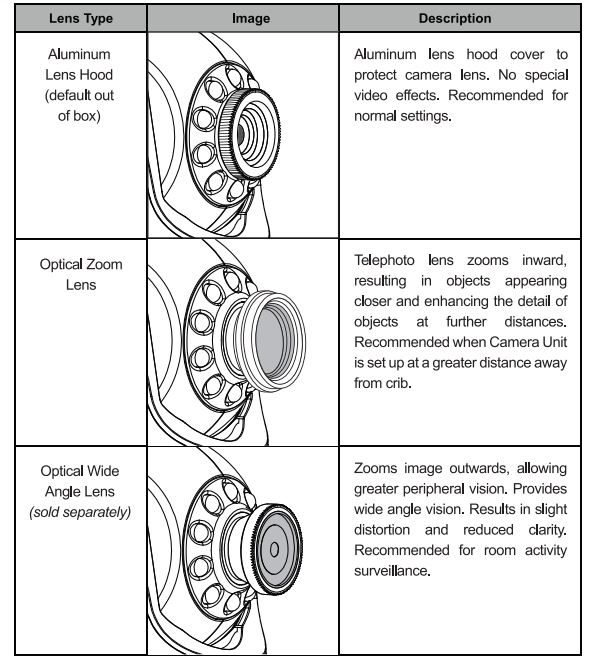 | Lens Type | Image | Description |
|---|---|---|
| Aluminum Lens Hood (default out of box) | | Aluminum lens hood cover to protect camera lens. No special video effects. Recommended for normal settings. |
| Optical Zoom Lens | | Telephoto lens zooms inward, resulting in objects appearing closer and enhancing the detail of objects at further distances. Recommended when Camera Unit is set up at a greater distance away from crib. |
| Optical Wide Angle Lens *(sold separately)* | | Zooms image outwards, allowing greater peripheral vision. Provides wide angle vision. Results in slight distortion and reduced clarity. Recommended for room activity surveillance. |