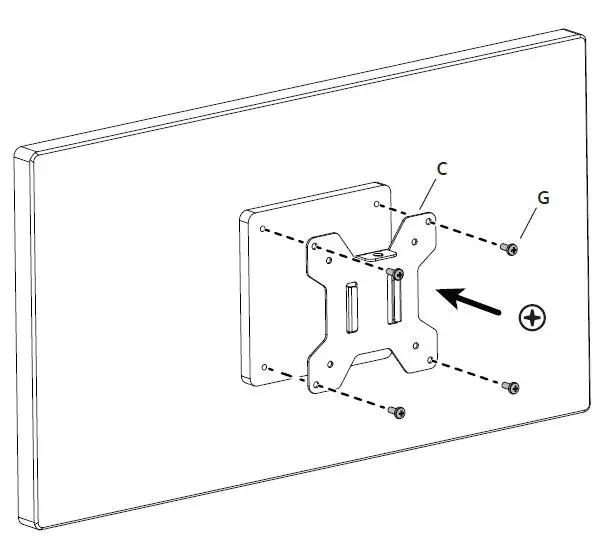 C
G