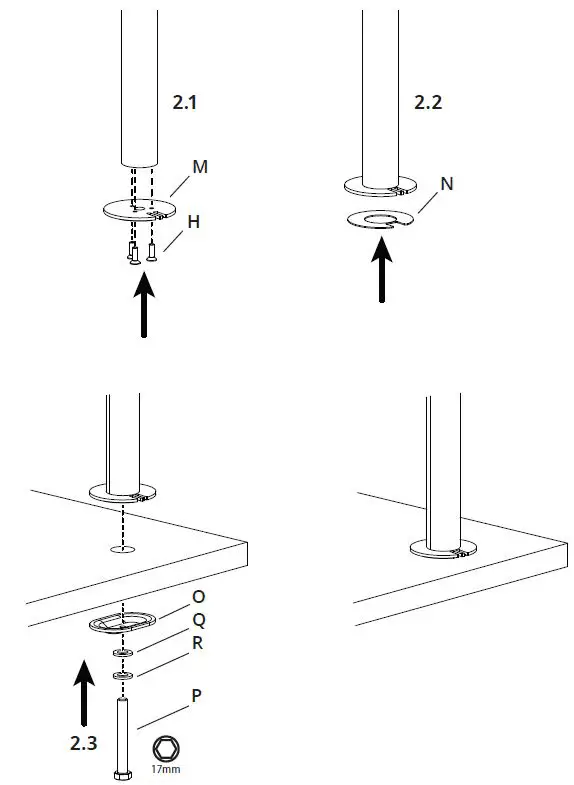 2.1

M

H

2.2

N

O

Q

R

P

2.3

17mm