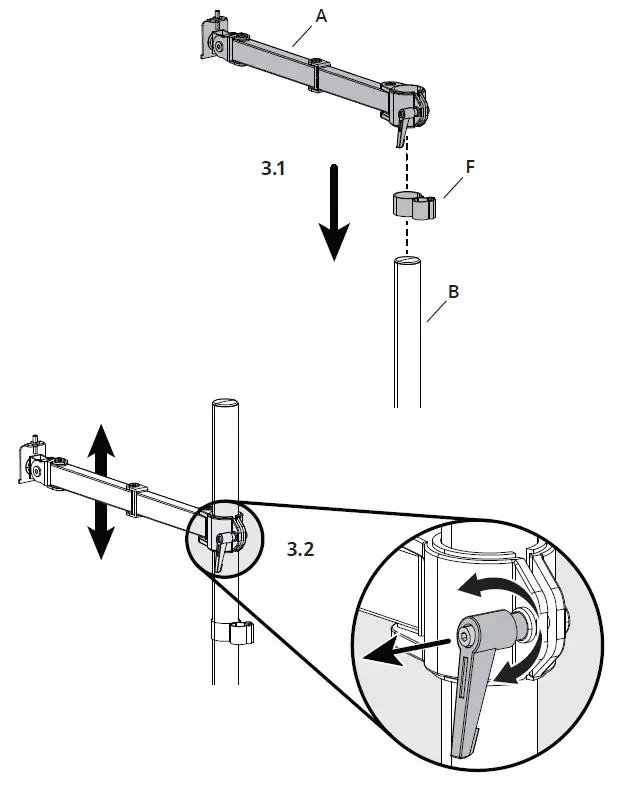 A

3.1

F

B

3.2