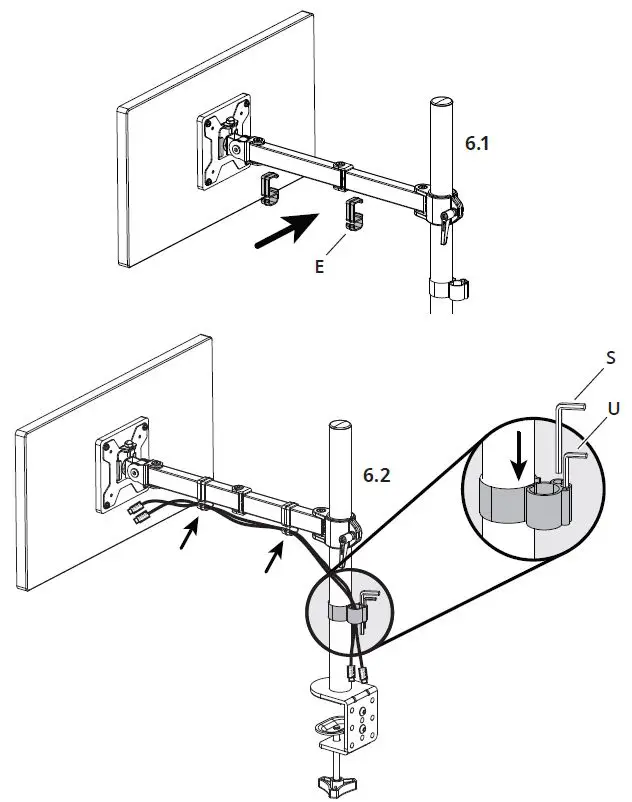 6.1

E

S

U

6.2