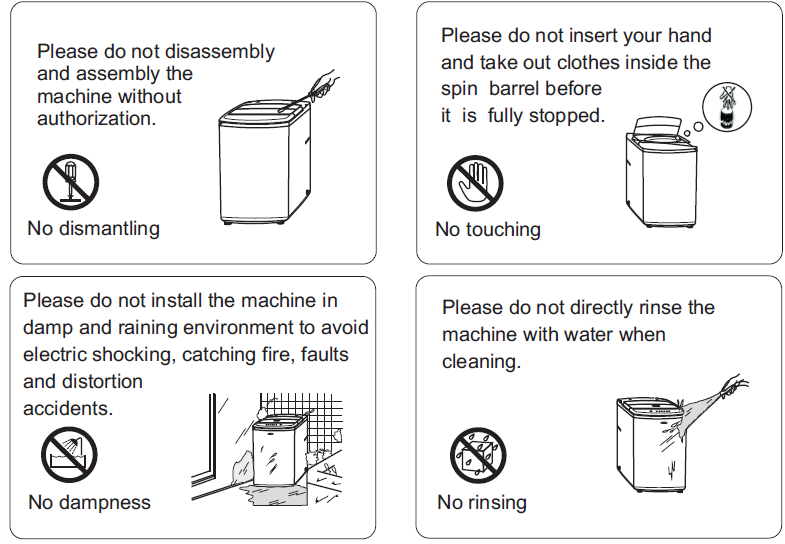 Please do not disassembly and assembly the machine without authorization.

No dismantling

Please do not insert your hand and take out clothes inside the spin barrel before it is fully stopped.

No touching

Please do not install the machine in damp and raining environment to avoid electric shocking, catching fire, faults and distortion accidents.

No dampness

Please do not directly rinse the machine with water when cleaning.

No rinsing